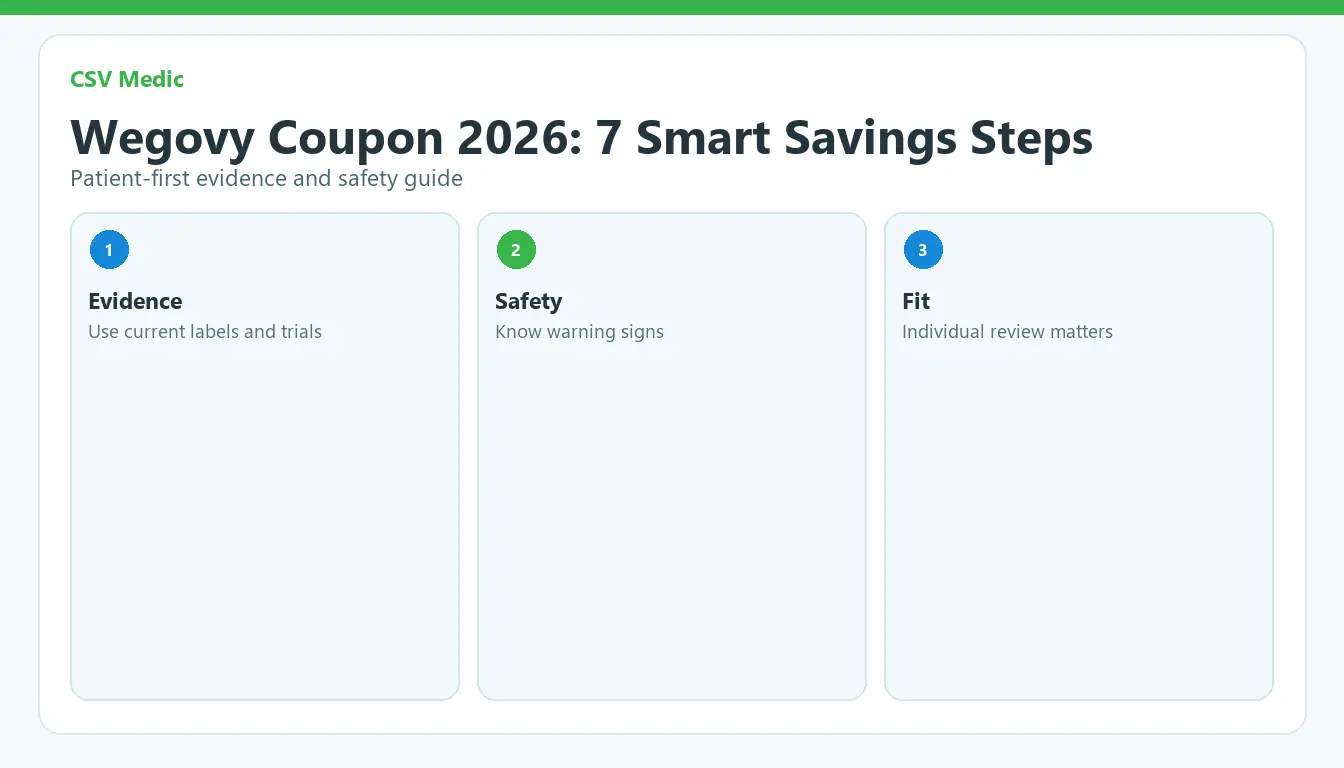 CSV Medic

Wegovy Coupon 2026: 7 Smart Savings Steps

Patient-first evidence and safety guide

1

Evidence

Use current labels and trials

2

Safety

Know warning signs

3

Fit

Individual review matters