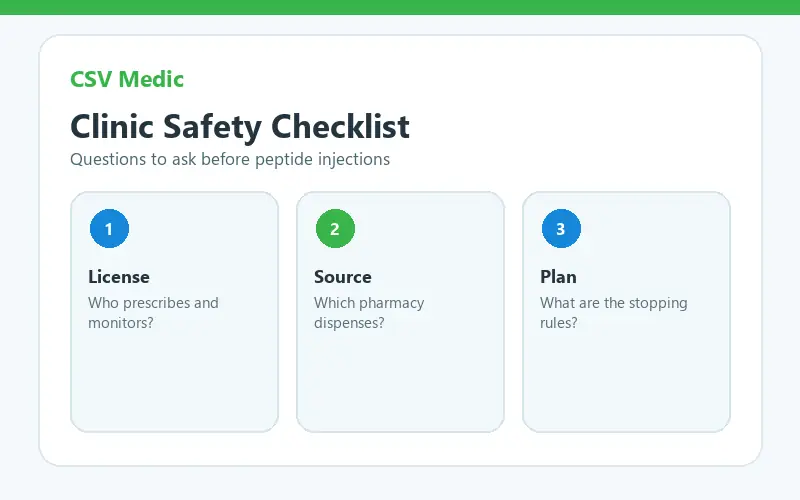 CSV Medic

Clinic Safety Checklist

Questions to ask before peptide injections

1

License

Who prescribes and monitors?

2

Source

Which pharmacy dispenses?

3

Plan

What are the stopping rules?